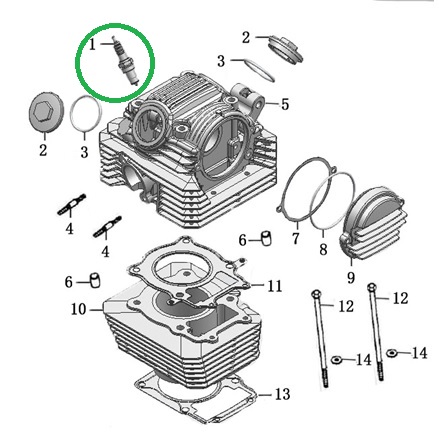 1
2
3
5
2
3
4
4
6
7
8
9
6
11
10
12
12
14
14
13